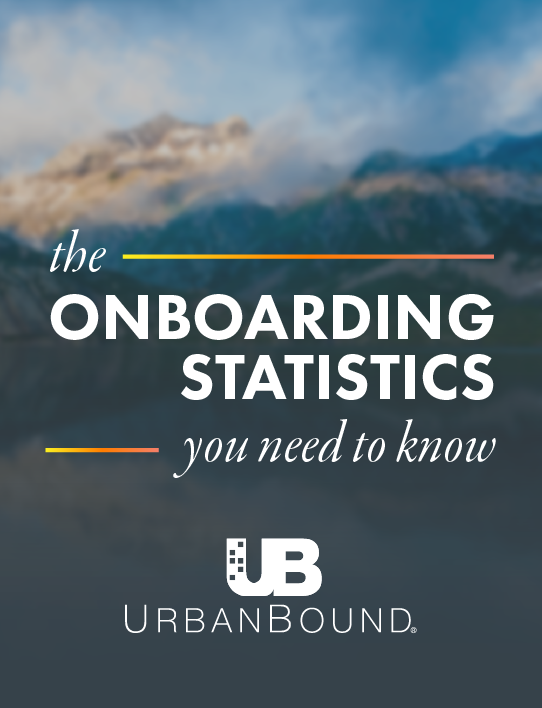 the

ONBOARDING STATISTICS

you need to know

UB

URBANBOUND®